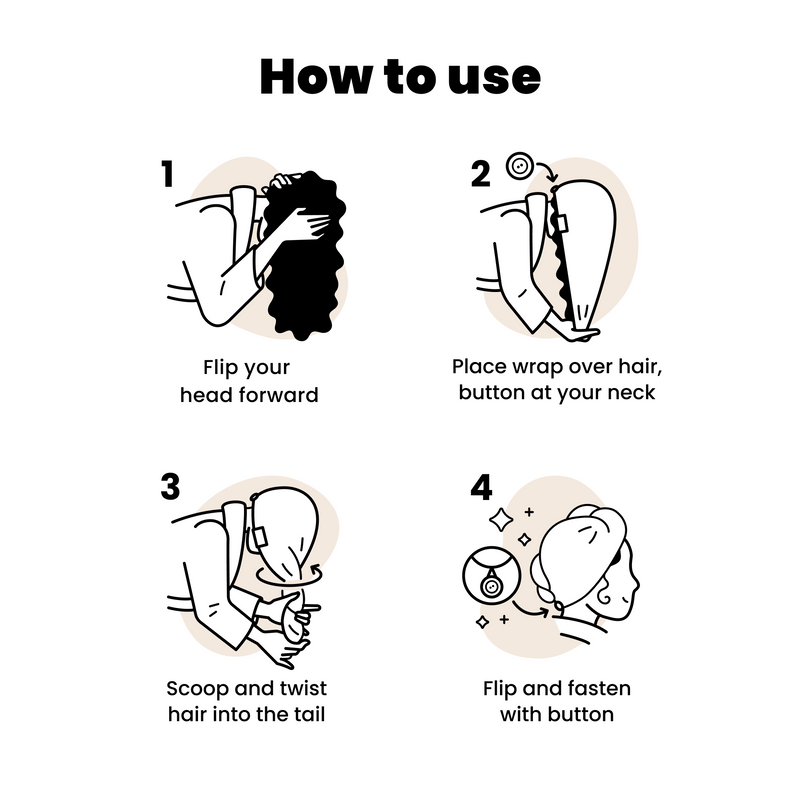 How to use

1

Flip your head forward

2

Place wrap over hair, button at your neck

3

Scoop and twist hair into the tail

4

Flip and fasten with button